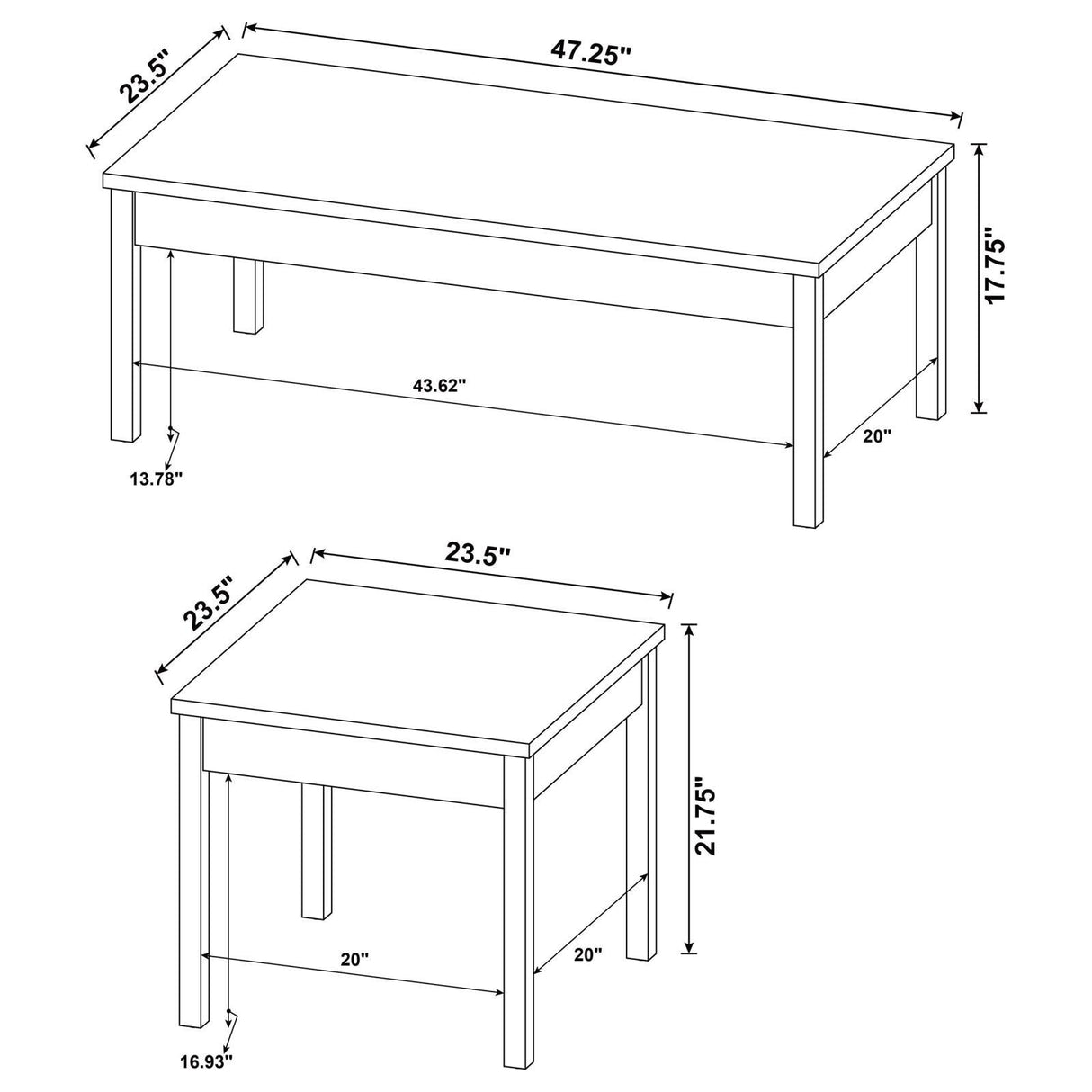 23.5"
47.25"
17.75"
43.62"
20"
13.78"
23.5"
23.5"
21.75"
20"
20"
16.93"