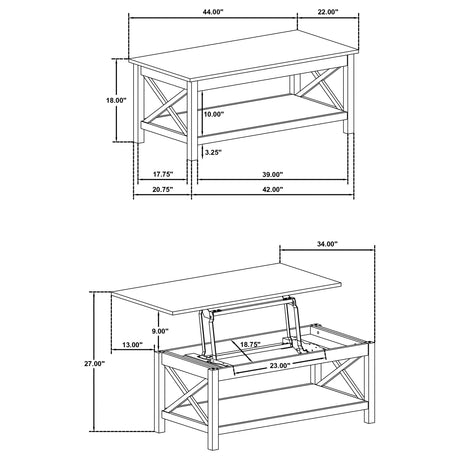 44.00"
22.00"
18.00"
10.00"
3.25"
17.75"
39.00"
20.75"
42.00"

34.00"
9.00"
13.00"
18.75"
23.00"
27.00"