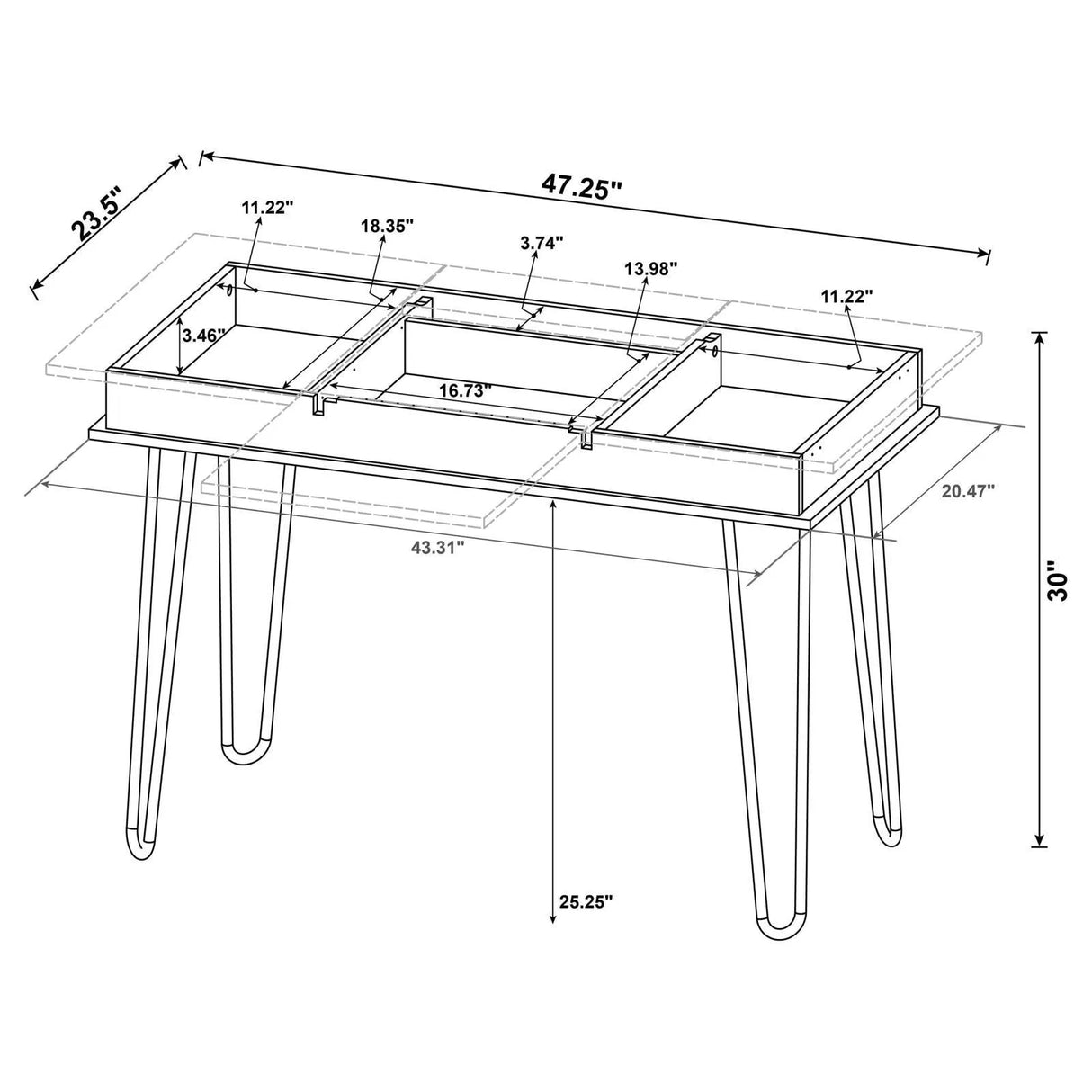 23.5"

47.25"

11.22"

18.35"

3.74"

13.98"

11.22"

3.46"

16.73"

20.47"

43.31"

30"

25.25"