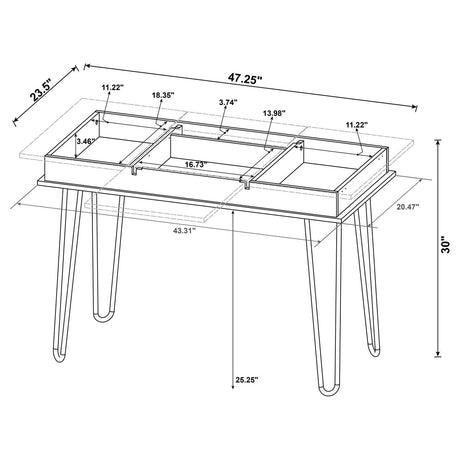 23.5"
47.25"
11.22"
18.35"
3.74"
13.98"
11.22"
3.46"
16.73"
20.47"
43.31"
30"
25.25"