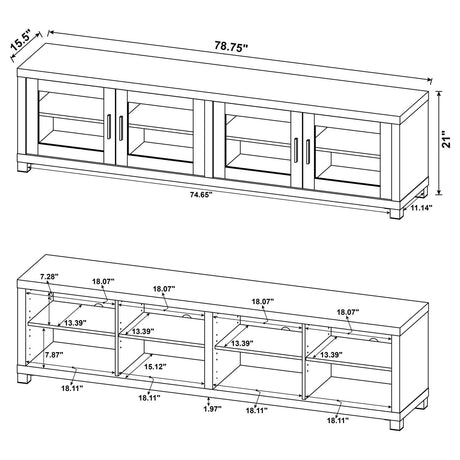 15.5"
78.75"
21"
74.65"
11.14"

7.28"
18.07"
18.07"
18.07"
18.07"
13.39"
13.39"
13.39"
13.39"
7.87"
15.12"
18.11"
18.11"
1.97"
18.11"
18.11"