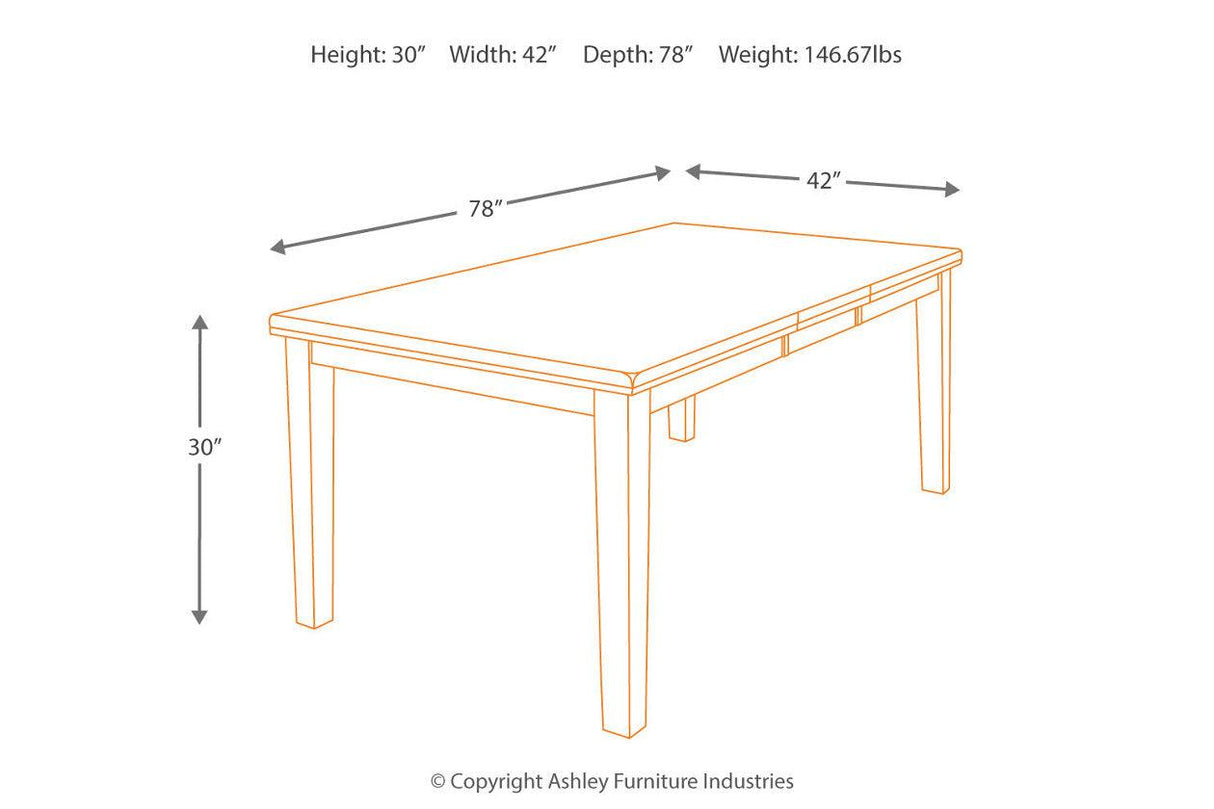 Height: 30″ Width: 42″ Depth: 78″ Weight: 146.67lbs

78″

42″

30″

© Copyright Ashley Furniture Industries