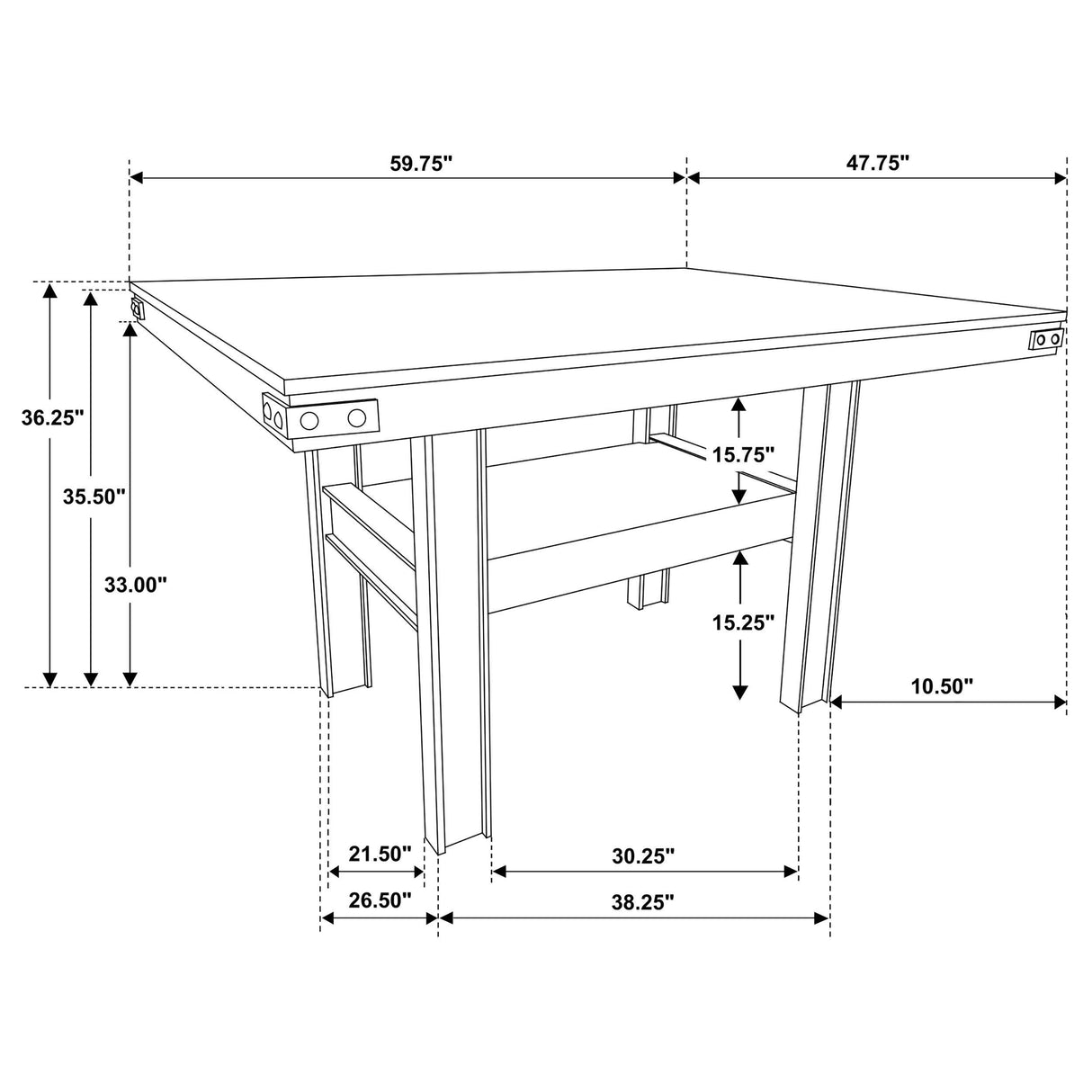 59.75"
47.75"
36.25"
35.50"
33.00"
15.75"
15.25"
10.50"
21.50"
30.25"
26.50"
38.25"