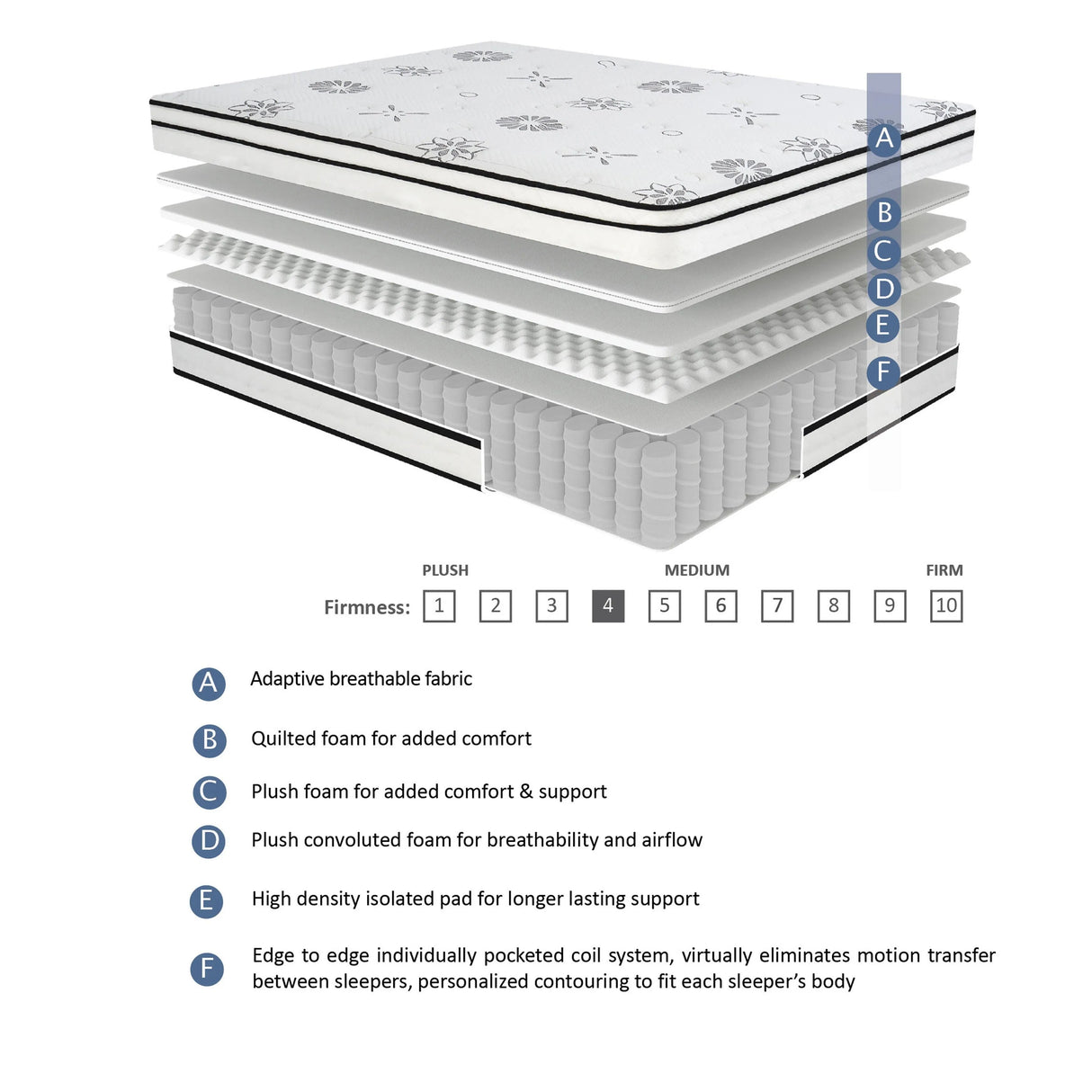 A
B
C
D
E
F

PLUSH MEDIUM FIRM

Firmness: 1 2 3 4 5 6 7 8 9 10

A Adaptive breathable fabric

B Quilted foam for added comfort

C Plush foam for added comfort & support

D Plush convoluted foam for breathability and airflow

E High density isolated pad for longer lasting support

F Edge to edge individually pocketed coil system, virtually eliminates motion transfer between sleepers, personalized contouring to fit each sleeper's body