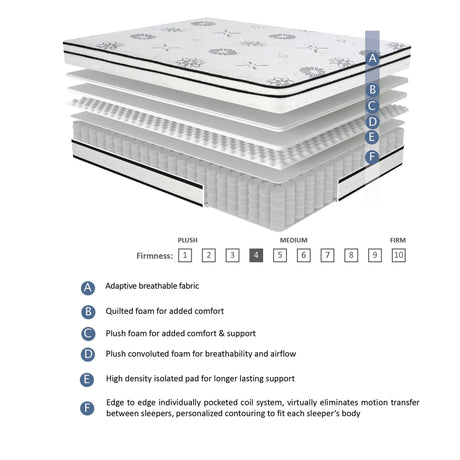 A
B
C
D
E
F

PLUSH MEDIUM FIRM

Firmness: 1 2 3 4 5 6 7 8 9 10

A Adaptive breathable fabric

B Quilted foam for added comfort

C Plush foam for added comfort & support

D Plush convoluted foam for breathability and airflow

E High density isolated pad for longer lasting support

F Edge to edge individually pocketed coil system, virtually eliminates motion transfer between sleepers, personalized contouring to fit each sleeper's body