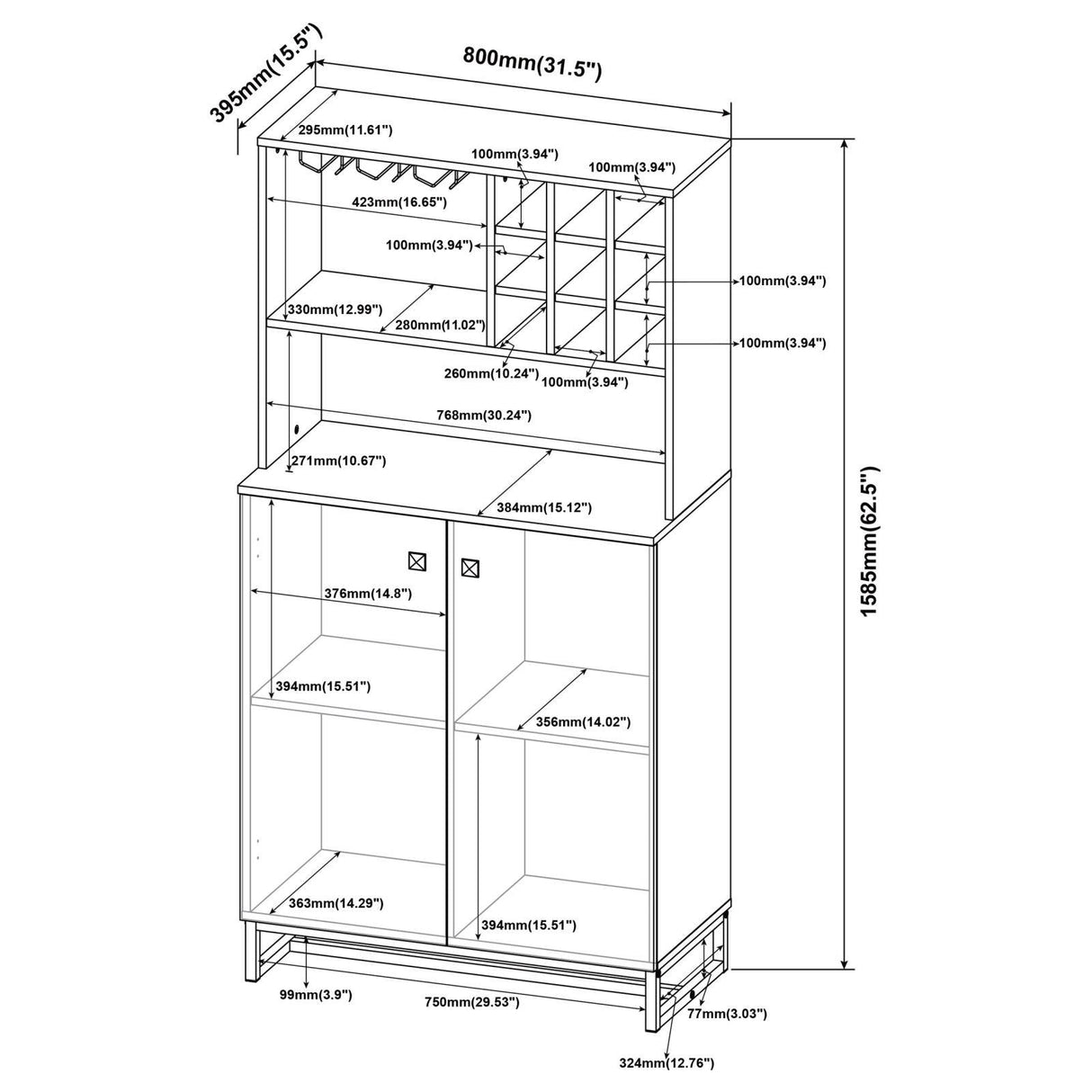 395mm(15.5")
800mm(31.5")
295mm(11.61")
100mm(3.94")
100mm(3.94")
423mm(16.65")
100mm(3.94")
100mm(3.94")
330mm(12.99")
280mm(11.02")
100mm(3.94")
260mm(10.24")
100mm(3.94")
768mm(30.24")
271mm(10.67")
384mm(15.12")
1585mm(62.5")
376mm(14.8")
394mm(15.51")
356mm(14.02")
363mm(14.29")
394mm(15.51")
99mm(3.9")
750mm(29.53")
77mm(3.03")
324mm(12.76")