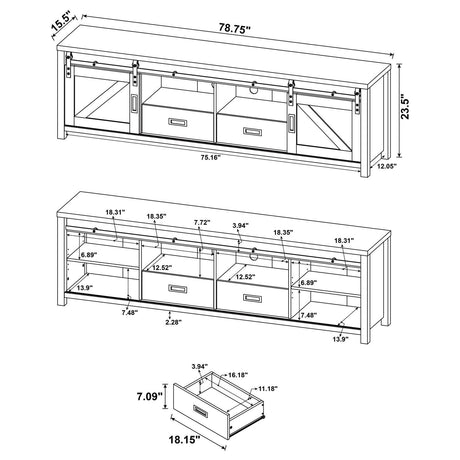 15.5"
78.75"
23.5"
75.16"
12.05"

18.31"
18.35"
7.72"
3.94"
18.35"
18.31"
6.89"
12.52"
12.52"
6.89"
13.9"
7.48"
2.28"
7.48"
13.9"

3.94"
16.18"
11.18"
7.09"
18.15"