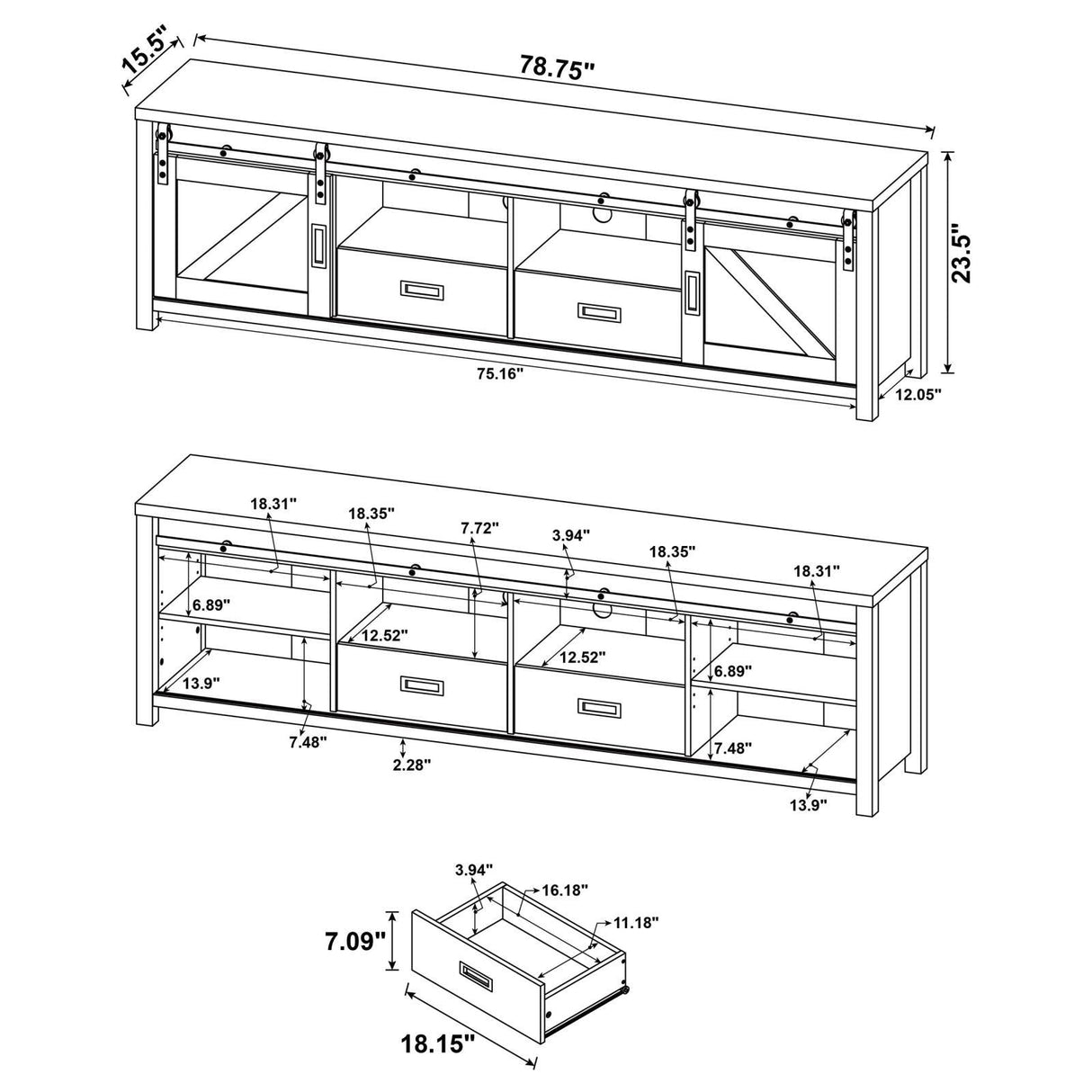 15.5"
78.75"
23.5"
75.16"
12.05"

18.31"
18.35"
7.72"
3.94"
18.35"
18.31"
6.89"
12.52"
12.52"
6.89"
13.9"
7.48"
2.28"
7.48"
13.9"

3.94"
16.18"
11.18"
7.09"
18.15"