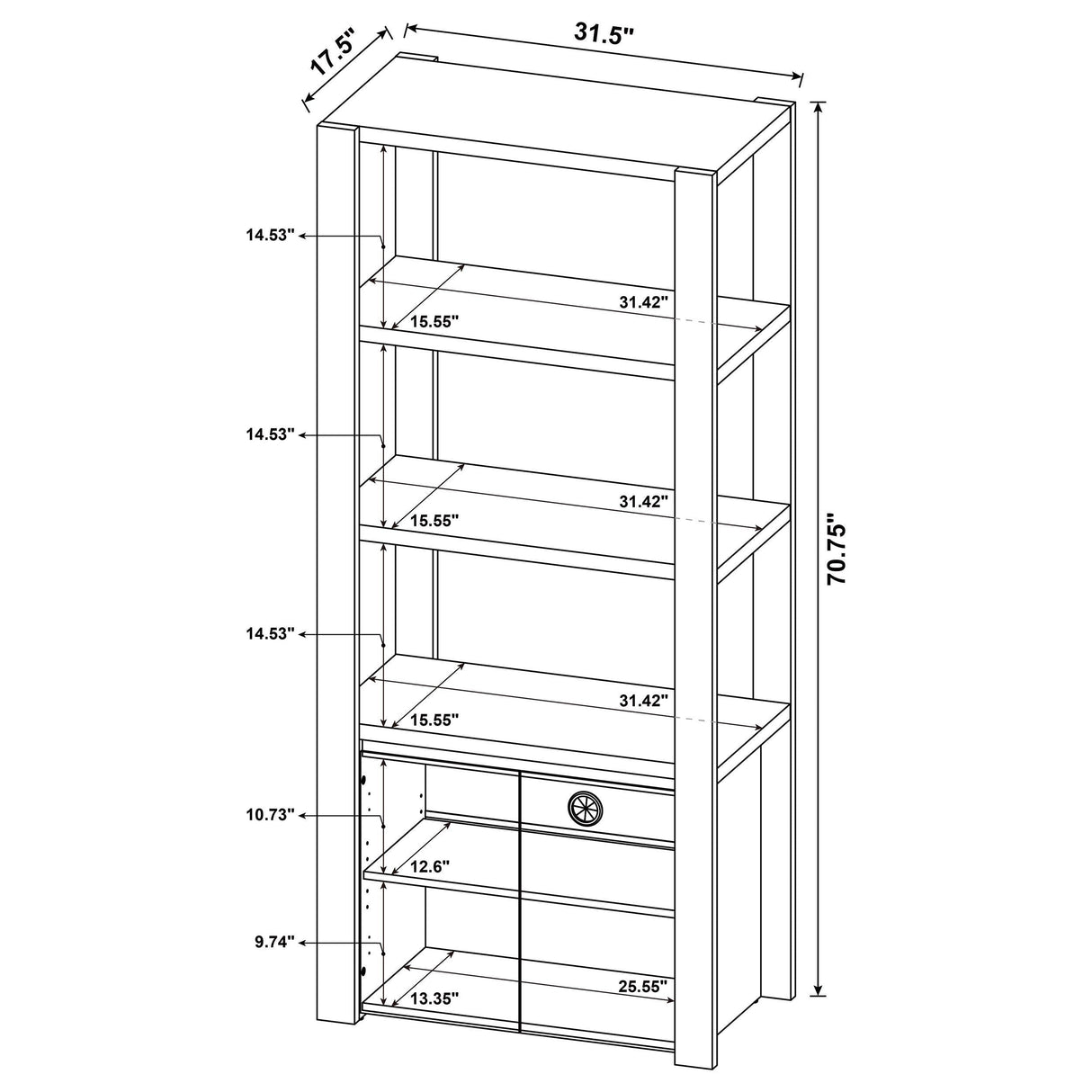 17.5"
31.5"
70.75"
14.53"
31.42"
15.55"
14.53"
31.42"
15.55"
14.53"
31.42"
15.55"
10.73"
12.6"
9.74"
25.55"
13.35"