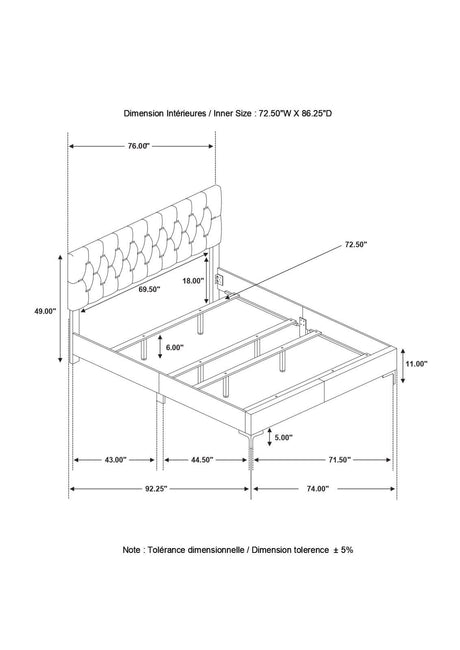 Dimension Intérieures / Inner Size : 72.50"W X 86.25"D

76.00"

72.50"

18.00"

69.50"

49.00"

6.00"

11.00"

5.00"

43.00"

44.50"

71.50"

92.25"

74.00"

Note : Tolérance dimensionnelle / Dimension tolerence ± 5%