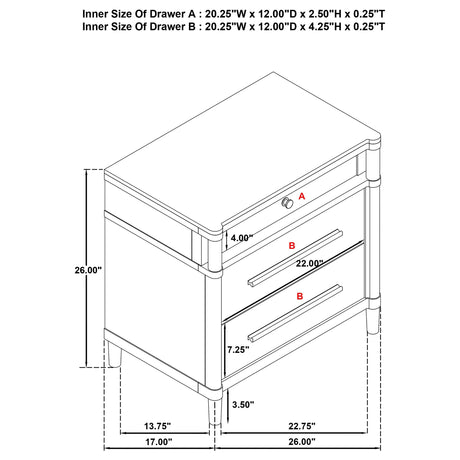 Inner Size Of Drawer A : 20.25"W x 12.00"D x 2.50"H x 0.25"T
Inner Size Of Drawer B : 20.25"W x 12.00"D x 4.25"H x 0.25"T

A
4.00"
B
22.00"
26.00"
B
7.25"
3.50"
13.75"
22.75"
17.00"
26.00"