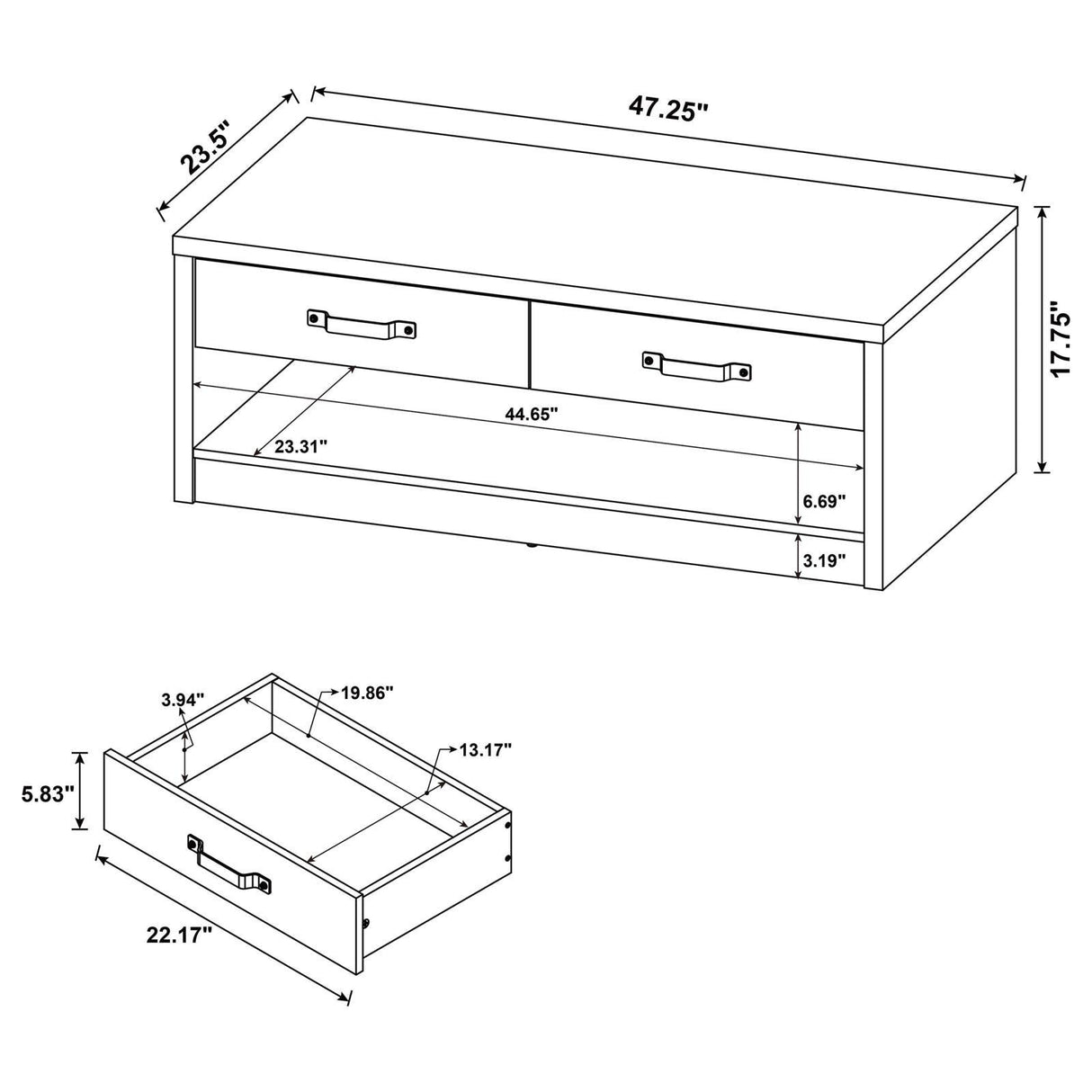 23.5"

47.25"

17.75"

44.65"

23.31"

6.69"

3.19"

3.94"

19.86"

13.17"

5.83"

22.17"