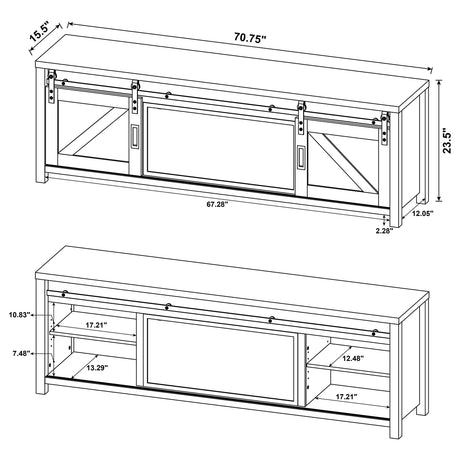 15.5"
70.75"
23.5"
67.28"
12.05"
2.28"
10.83"
17.21"
7.48"
13.29"
12.48"
17.21"