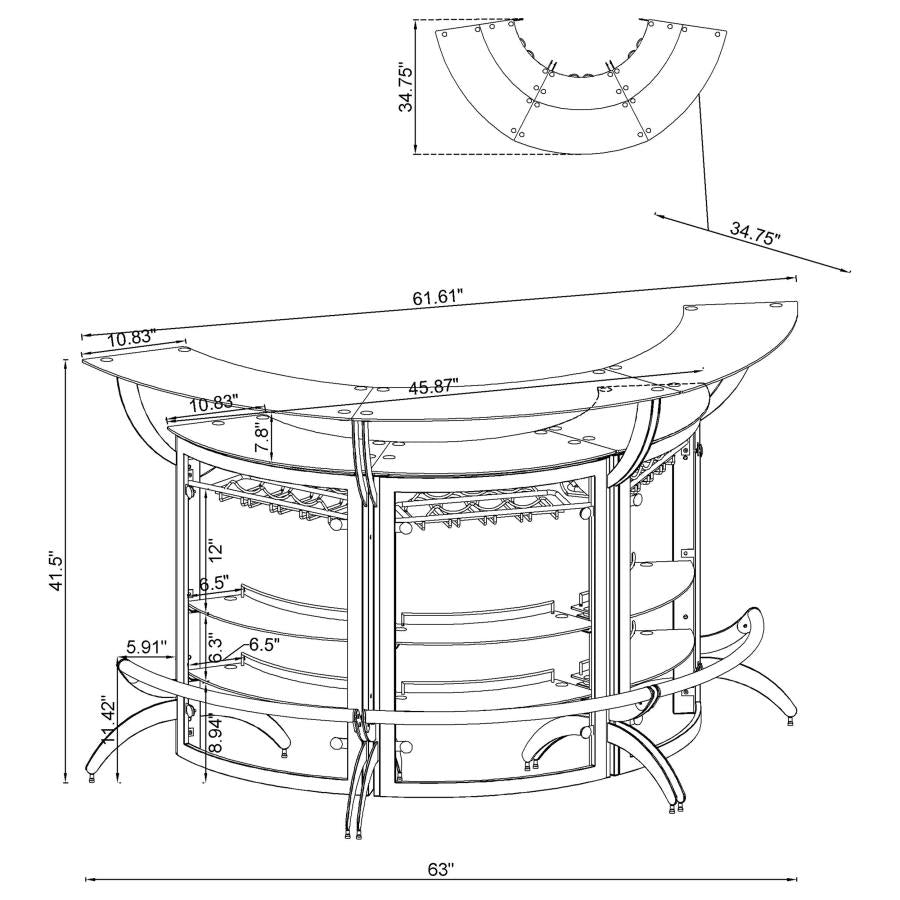 34.75"

34.75"

61.61"

10.83"

45.87"

10.83"

7.8"

41.5"

12"

6.5"

6.3"

6.5"

5.91"

11.42"

8.94"

63"