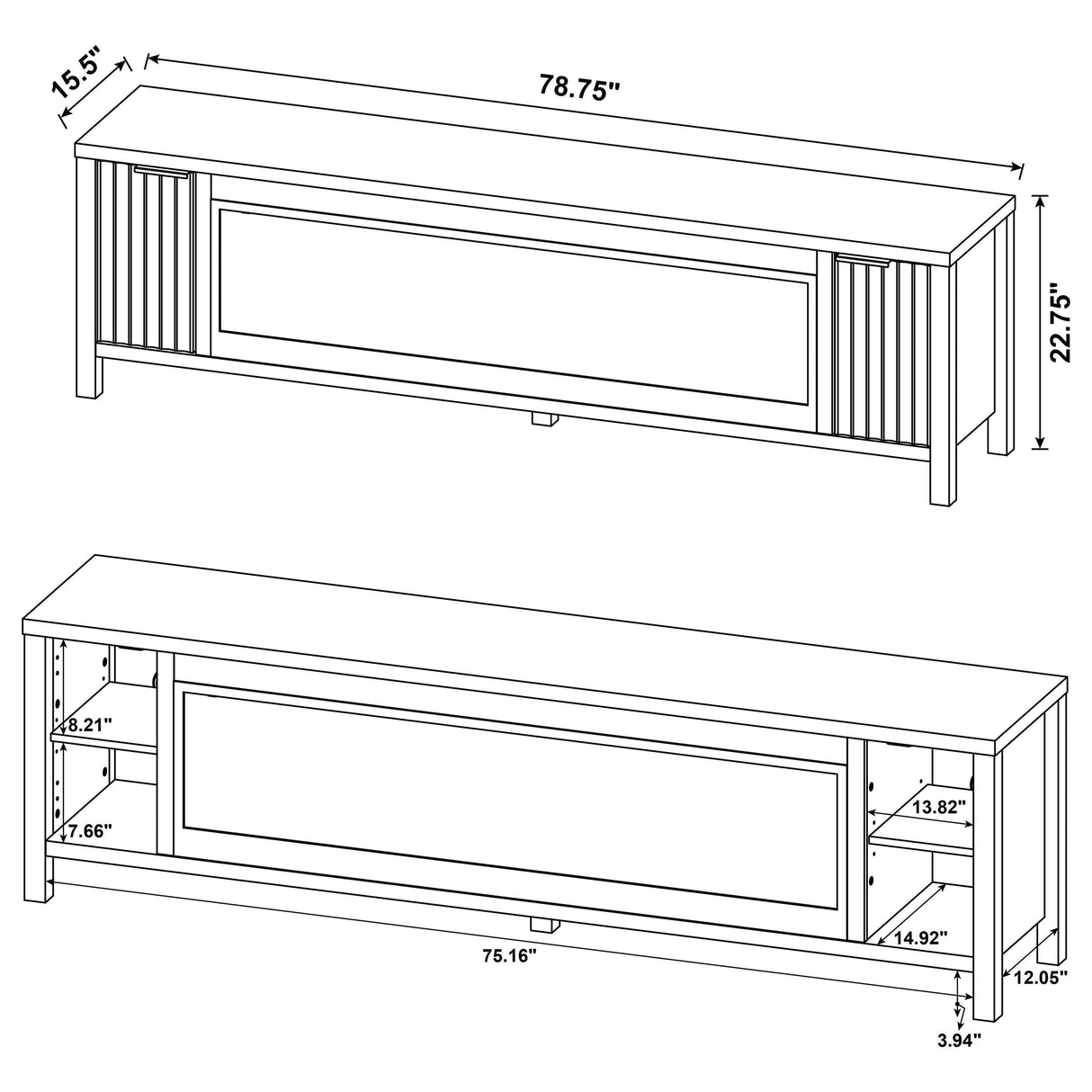 15.5"
78.75"
22.75"

8.21"
7.66"
13.82"
14.92"
75.16"
12.05"
3.94"