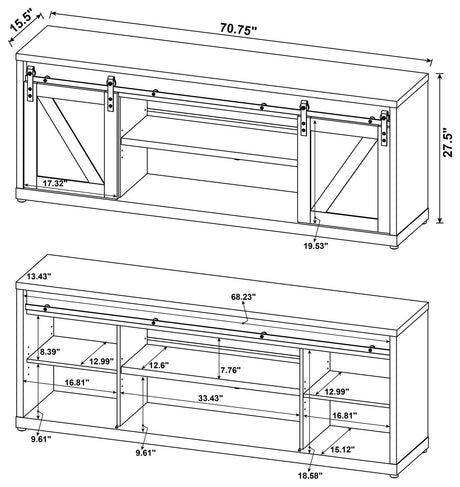 15.5"
70.75"
27.5"
17.32"
19.53"

13.43"
68.23"
8.39"
12.99"
12.6"
7.76"
16.81"
33.43"
12.99"
16.81"
9.61"
9.61"
15.12"
18.58"