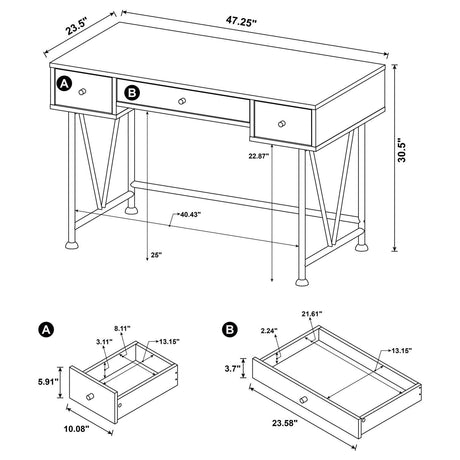 23.5"
47.25"
A
B
30.5"
22.87"
40.43"
25"

A
8.11"
3.11"
13.15"
5.91"
10.08"

B
21.61"
2.24"
13.15"
3.7"
23.58"