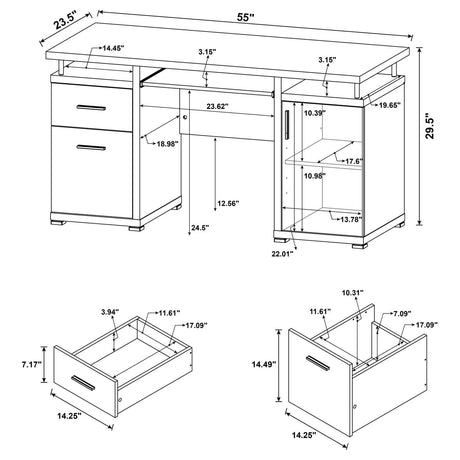 23.5"
55"
14.45"
3.15"
3.15"
19.65"
29.5"
23.62"
10.39"
18.98"
17.6"
10.98"
12.56"
13.78"
24.5"
22.01"

3.94"
11.61"
17.09"
7.17"
14.25"

10.31"
11.61"
7.09"
17.09"
14.49"
14.25"