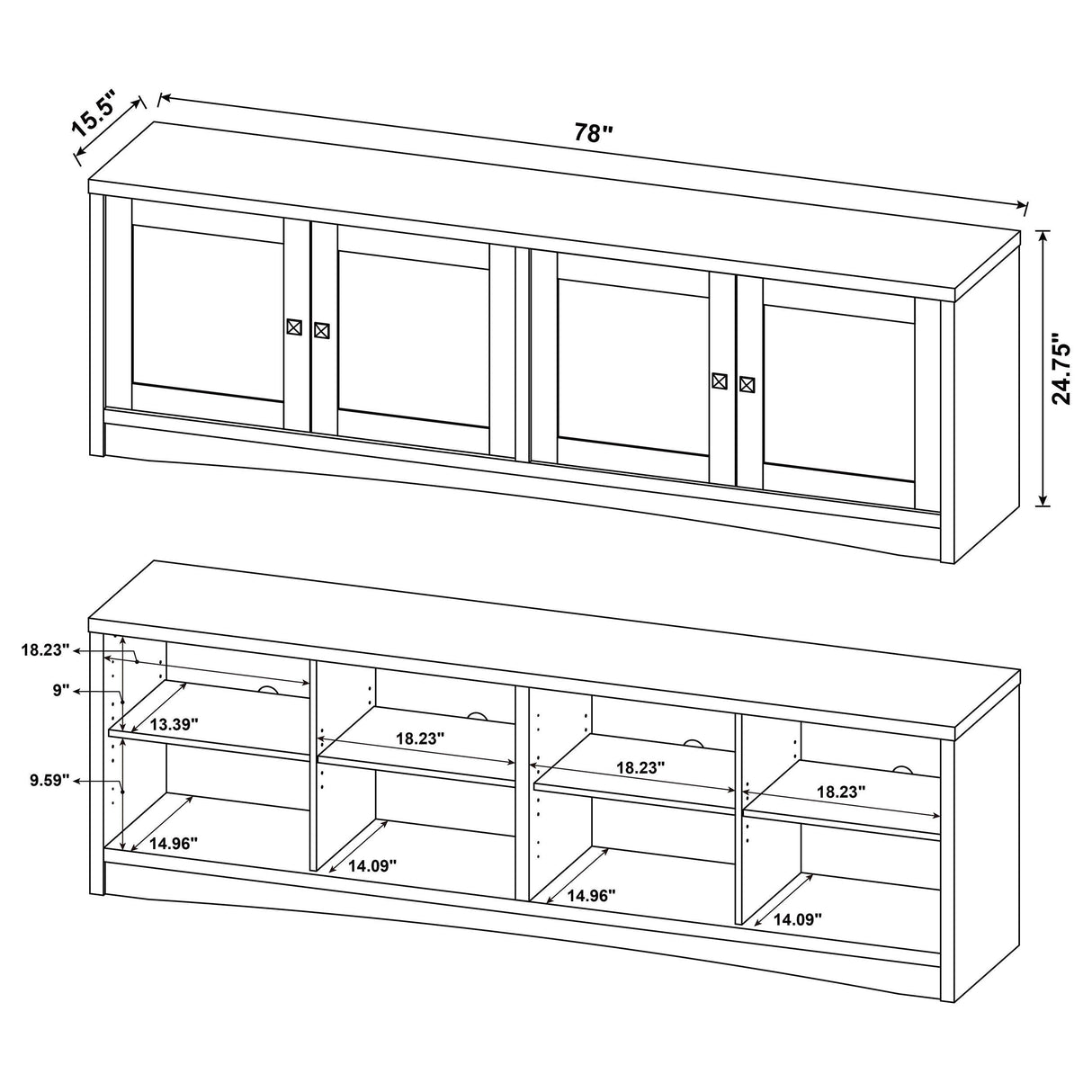 15.5"
78"
24.75"

18.23"
9"
13.39"
9.59"
14.96"
18.23"
14.09"
18.23"
14.96"
18.23"
14.09"