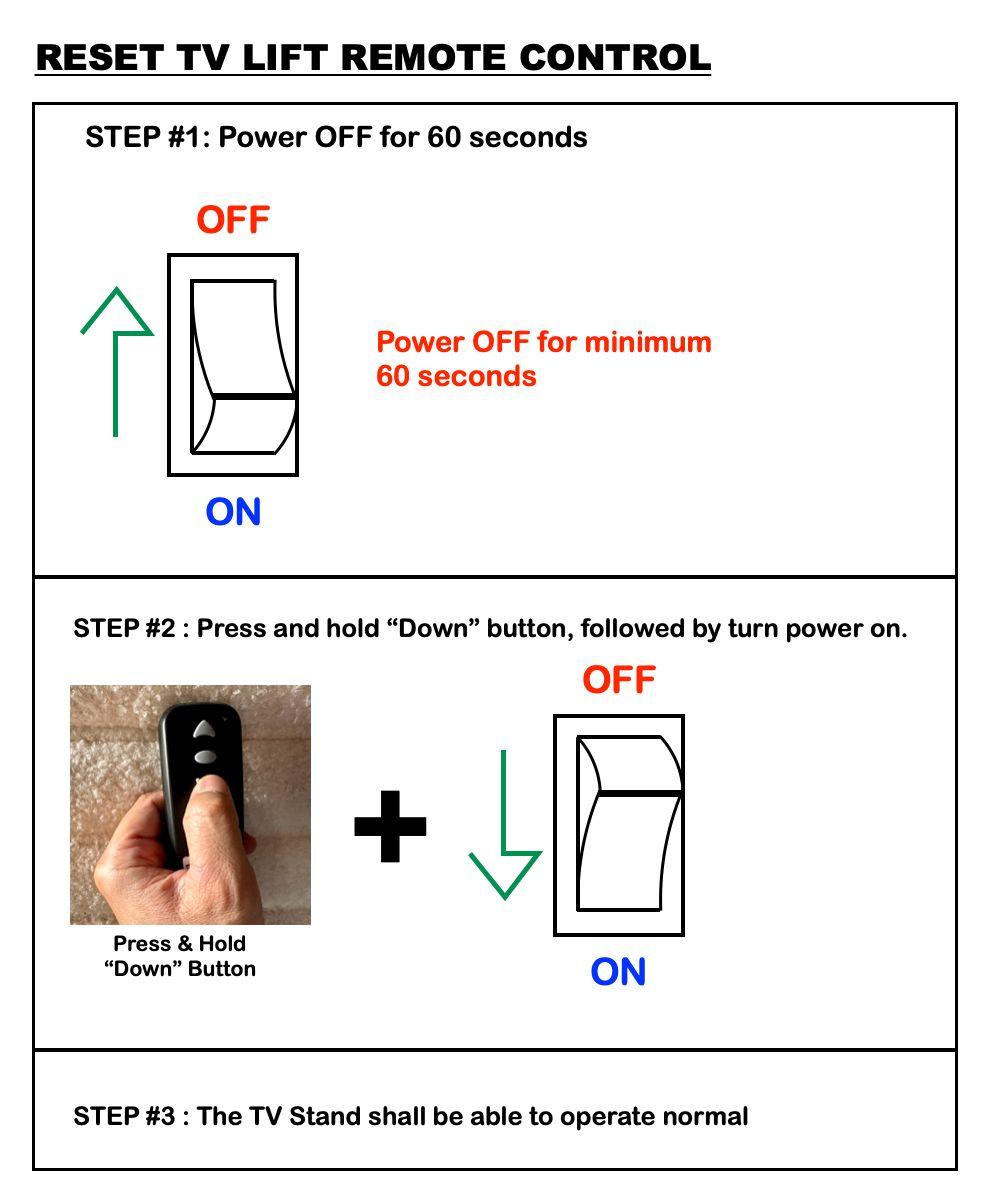 RESET TV LIFT REMOTE CONTROL

STEP #1: Power OFF for 60 seconds

OFF

Power OFF for minimum 60 seconds

ON

STEP #2 : Press and hold “Down” button, followed by turn power on.

OFF

Press & Hold “Down” Button

ON

STEP #3 : The TV Stand shall be able to operate normal