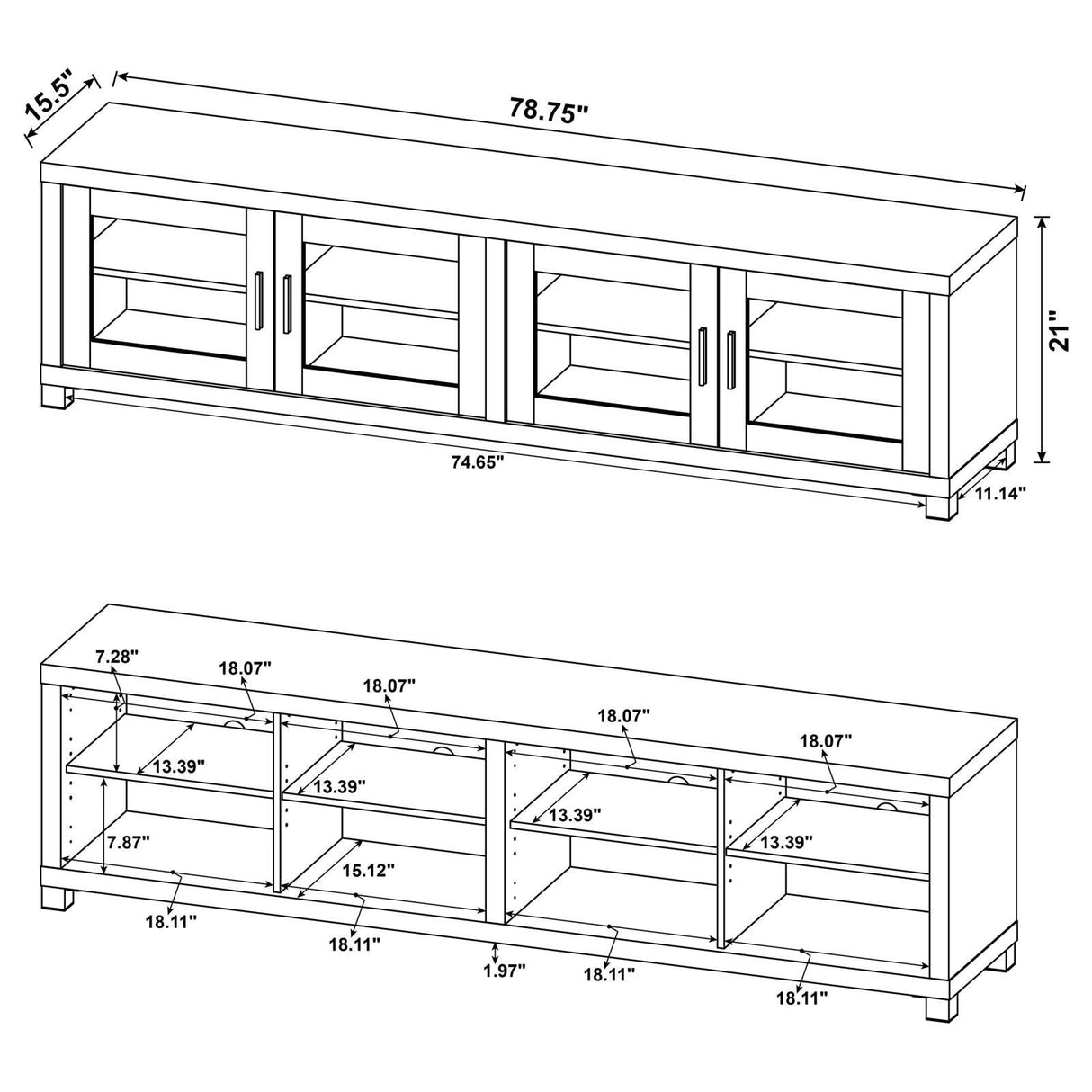 15.5"
78.75"
21"
74.65"
11.14"

7.28"
18.07"
18.07"
18.07"
18.07"
13.39"
13.39"
13.39"
13.39"
7.87"
15.12"
18.11"
18.11"
1.97"
18.11"
18.11"