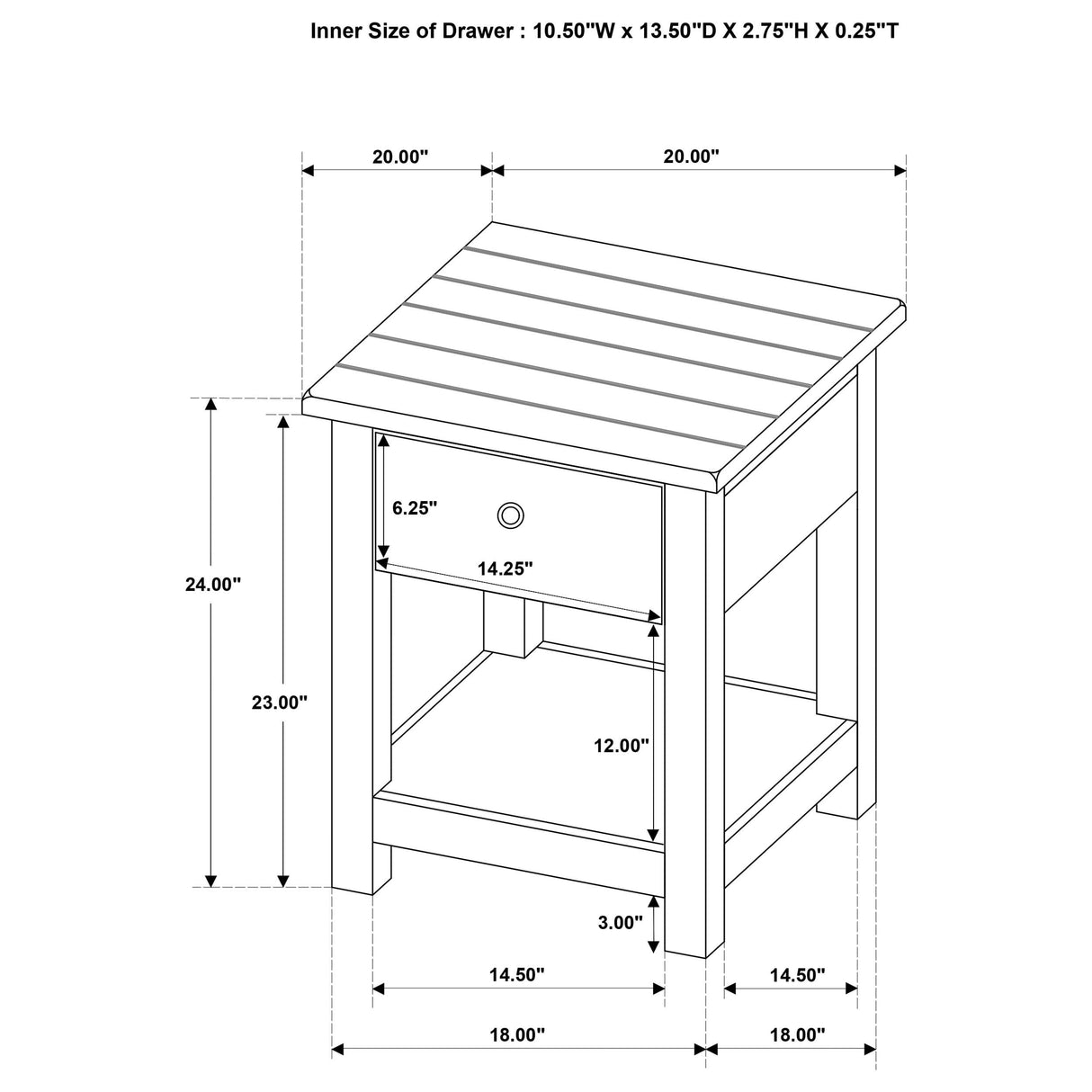 Inner Size of Drawer : 10.50"W x 13.50"D X 2.75"H X 0.25"T

20.00"
20.00"
24.00"
23.00"
6.25"
14.25"
12.00"
3.00"
14.50"
14.50"
18.00"
18.00"