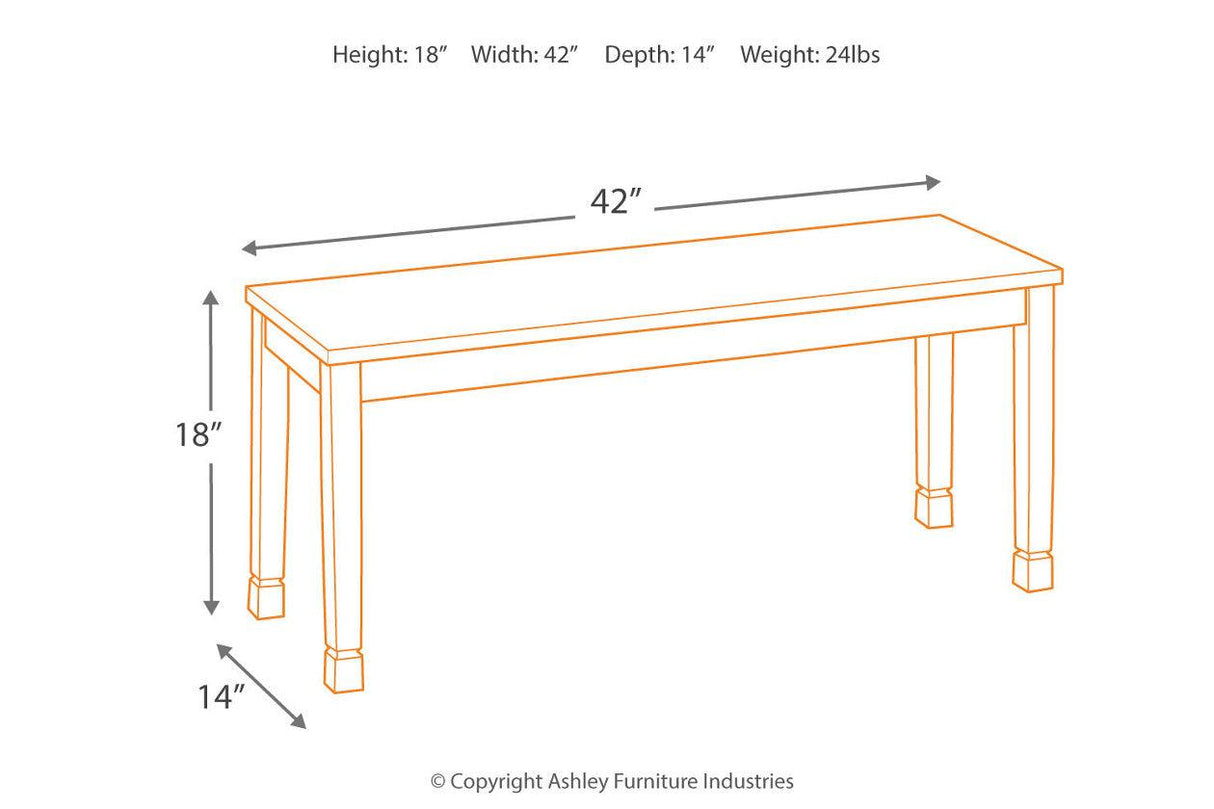 Height: 18″ Width: 42″ Depth: 14″ Weight: 24lbs

42″

18″

14″

© Copyright Ashley Furniture Industries