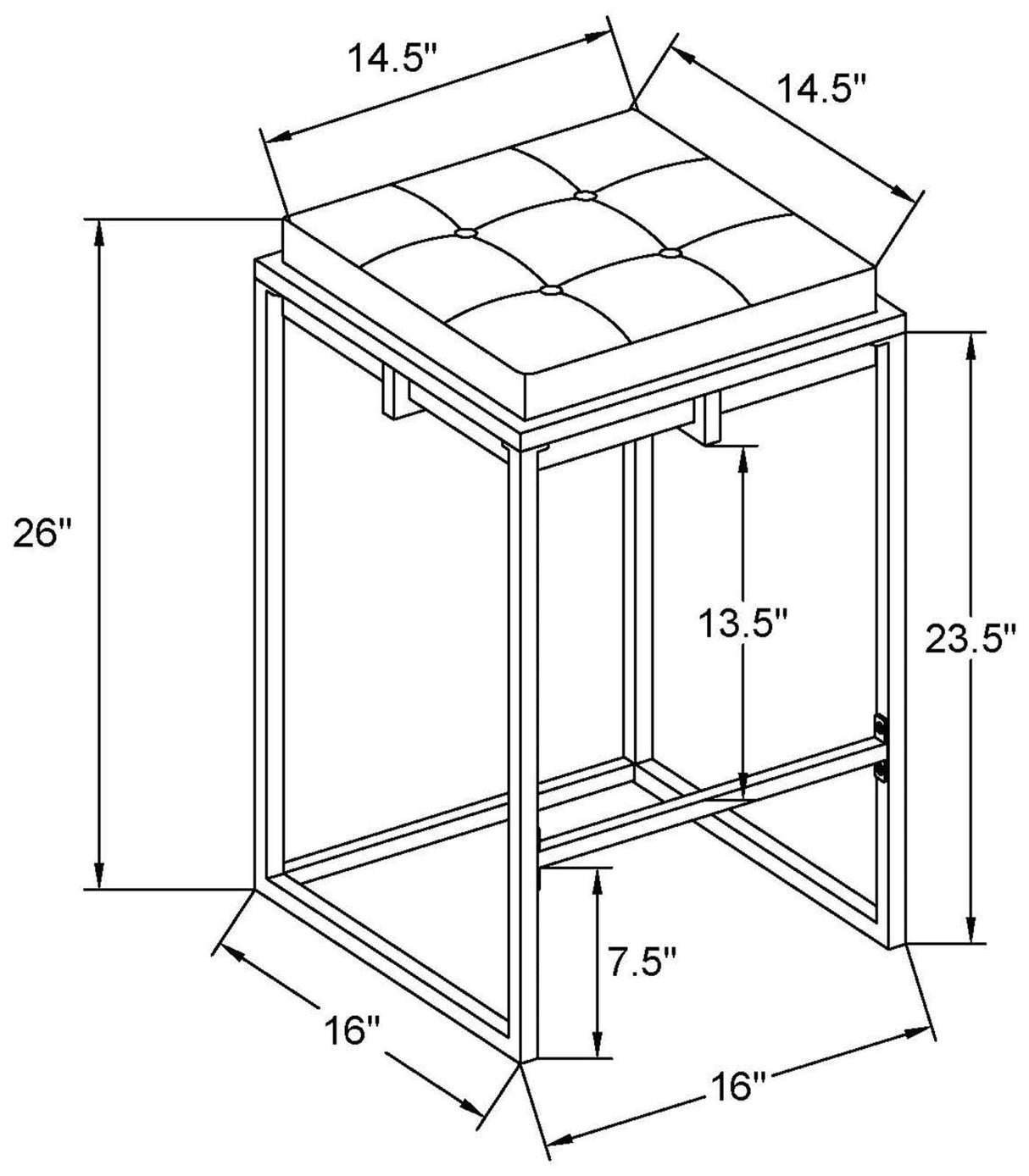 14.5"
14.5"
26"
13.5"
23.5"
7.5"
16"
16"