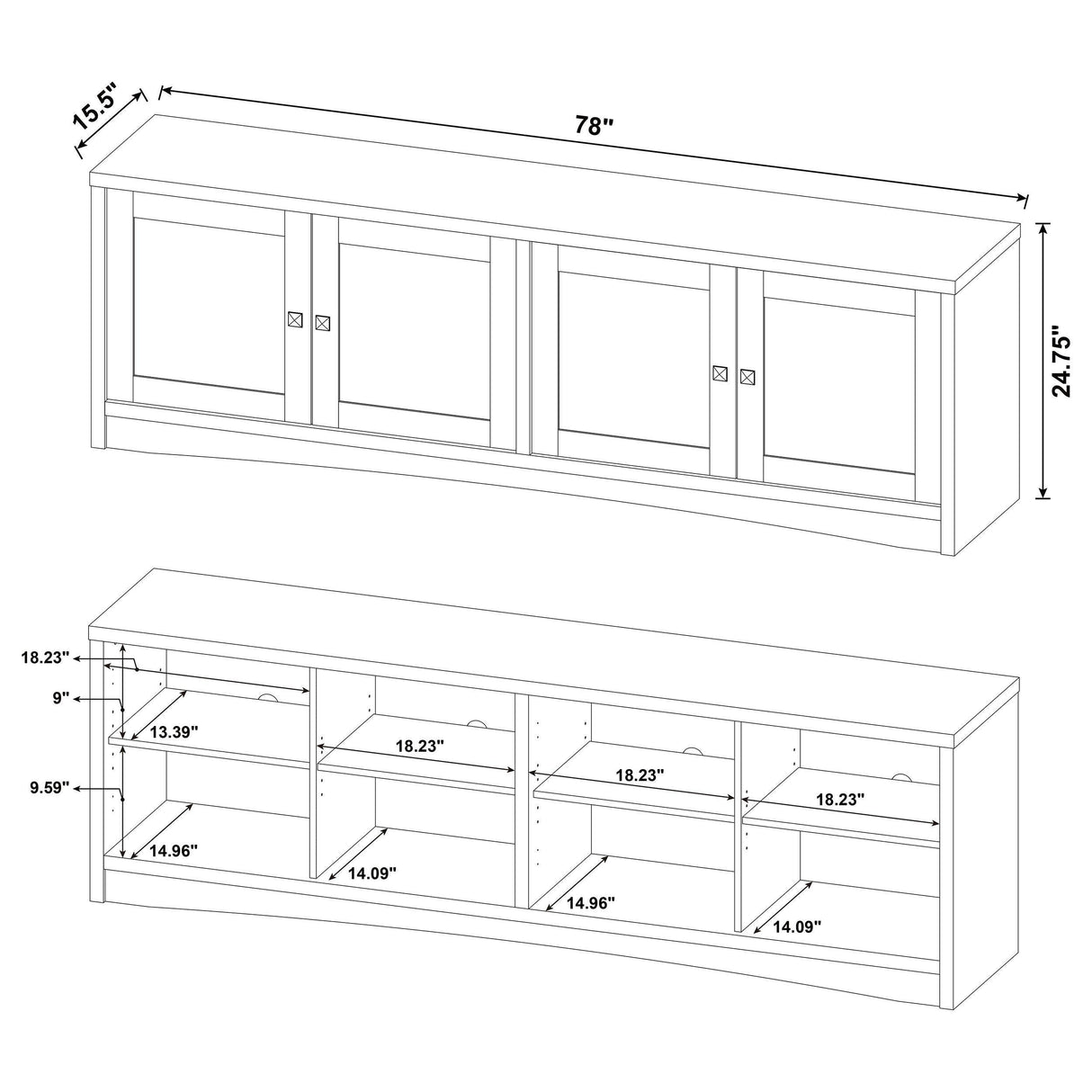 15.5"
78"
24.75"
18.23"
9"
13.39"
18.23"
18.23"
18.23"
9.59"
14.96"
14.09"
14.96"
14.09"