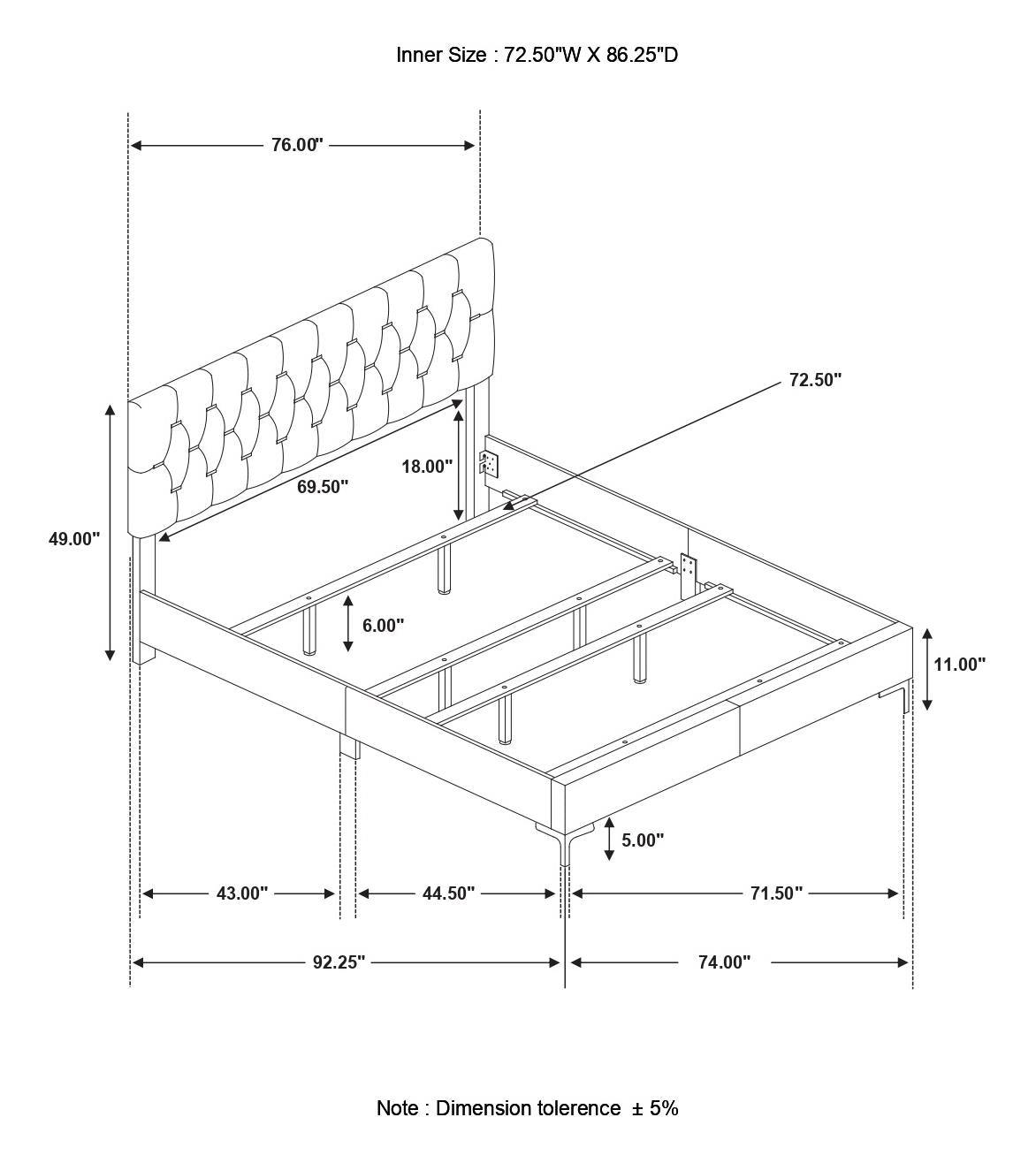 Inner Size : 72.50"W X 86.25"D

76.00"

72.50"

18.00"

69.50"

49.00"

6.00"

11.00"

5.00"

43.00"

44.50"

71.50"

92.25"

74.00"

Note : Dimension tolerence ± 5%