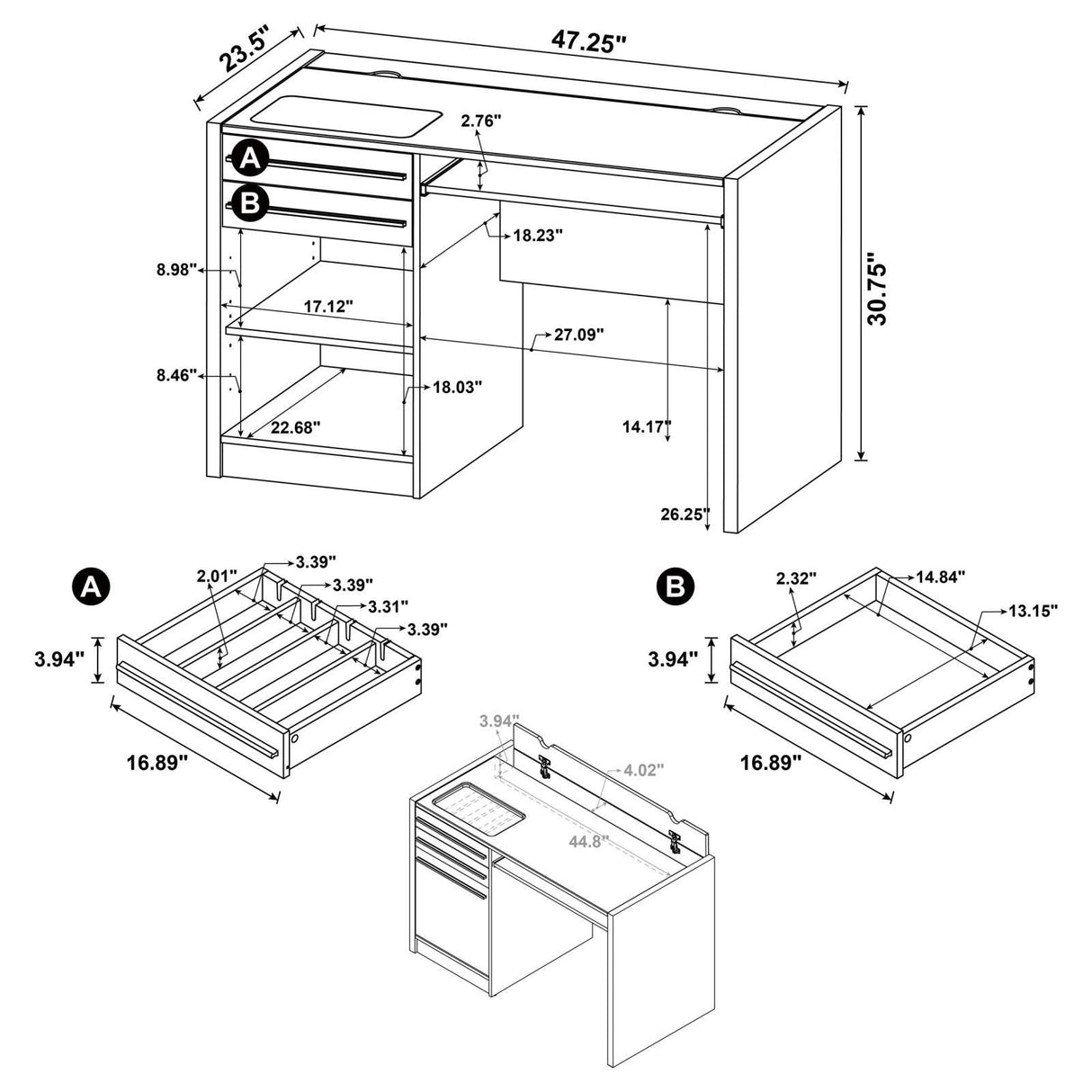 23.5"
47.25"
2.76"
A
B
18.23"
30.75"
8.98"
17.12"
27.09"
8.46"
18.03"
22.68"
14.17"
26.25"

A
2.01"
3.39"
3.39"
3.31"
3.39"
3.94"
16.89"

B
2.32"
14.84"
13.15"
3.94"
16.89"

3.94"
4.02"
44.8"