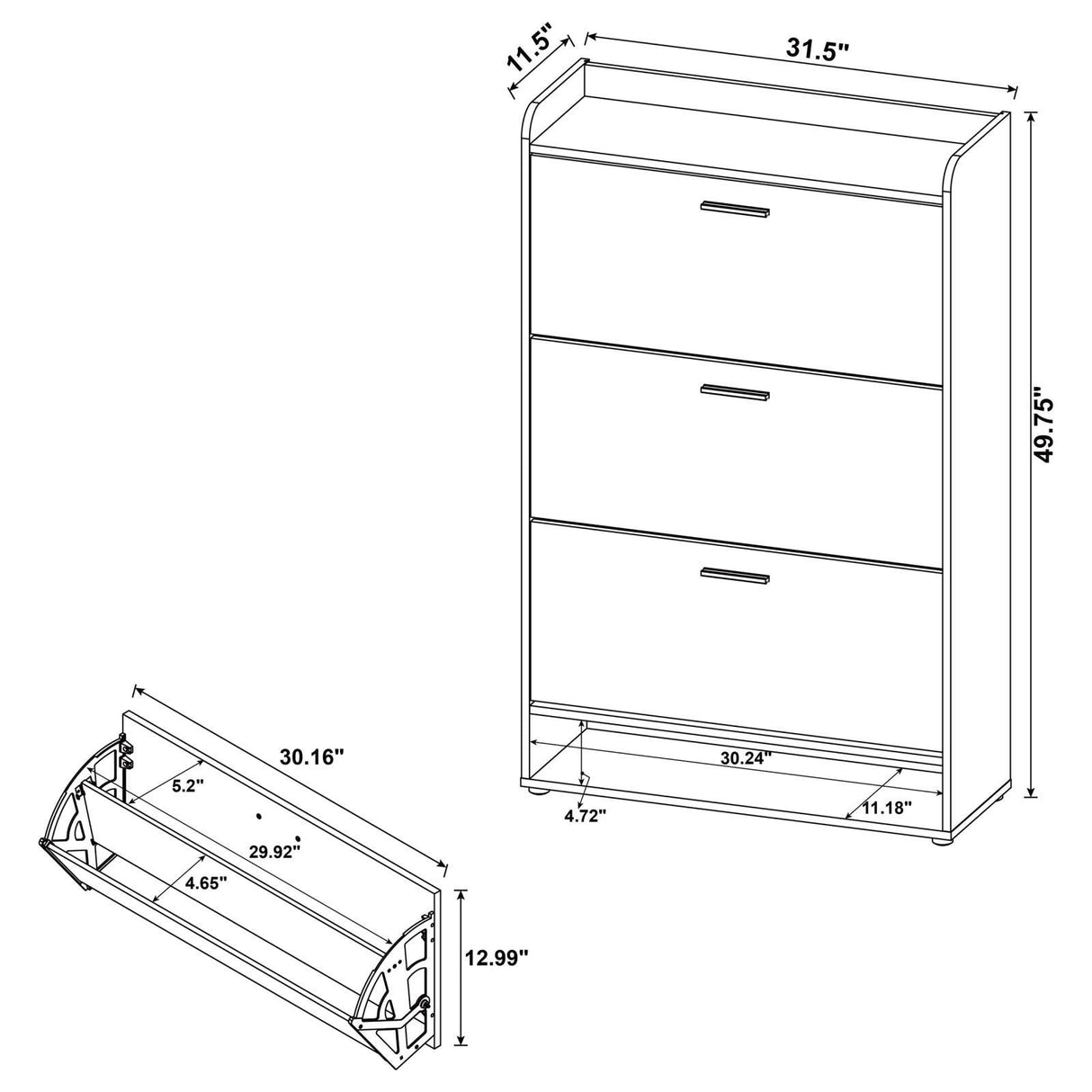 11.5"
31.5"
49.75"
30.24"
4.72"
11.18"
30.16"
5.2"
29.92"
4.65"
12.99"