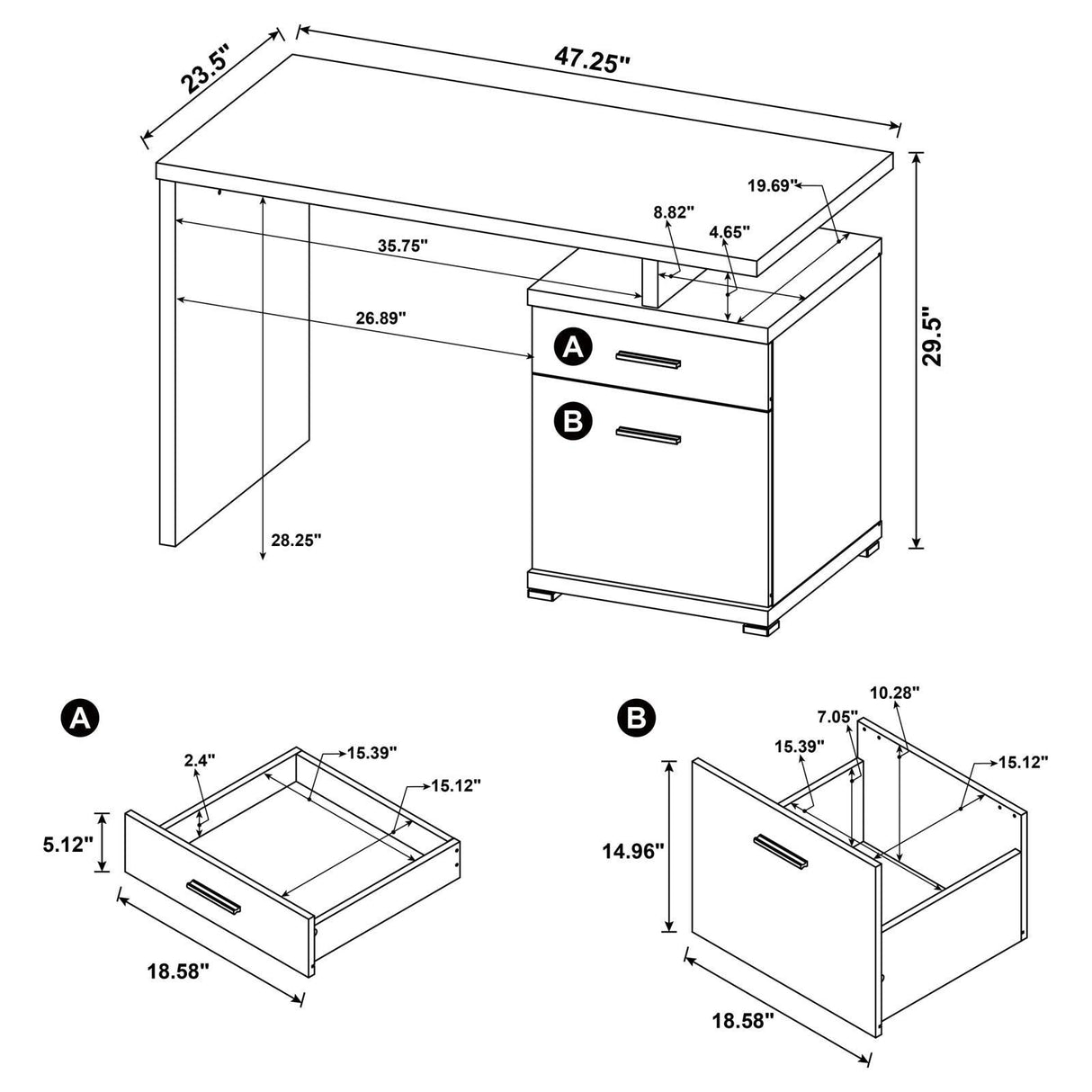 23.5"

47.25"

19.69"

8.82"

4.65"

35.75"

26.89"

29.5"

A

B

28.25"

A

2.4"

15.39"

15.12"

5.12"

18.58"

B

10.28"

7.05"

15.39"

15.12"

14.96"

18.58"