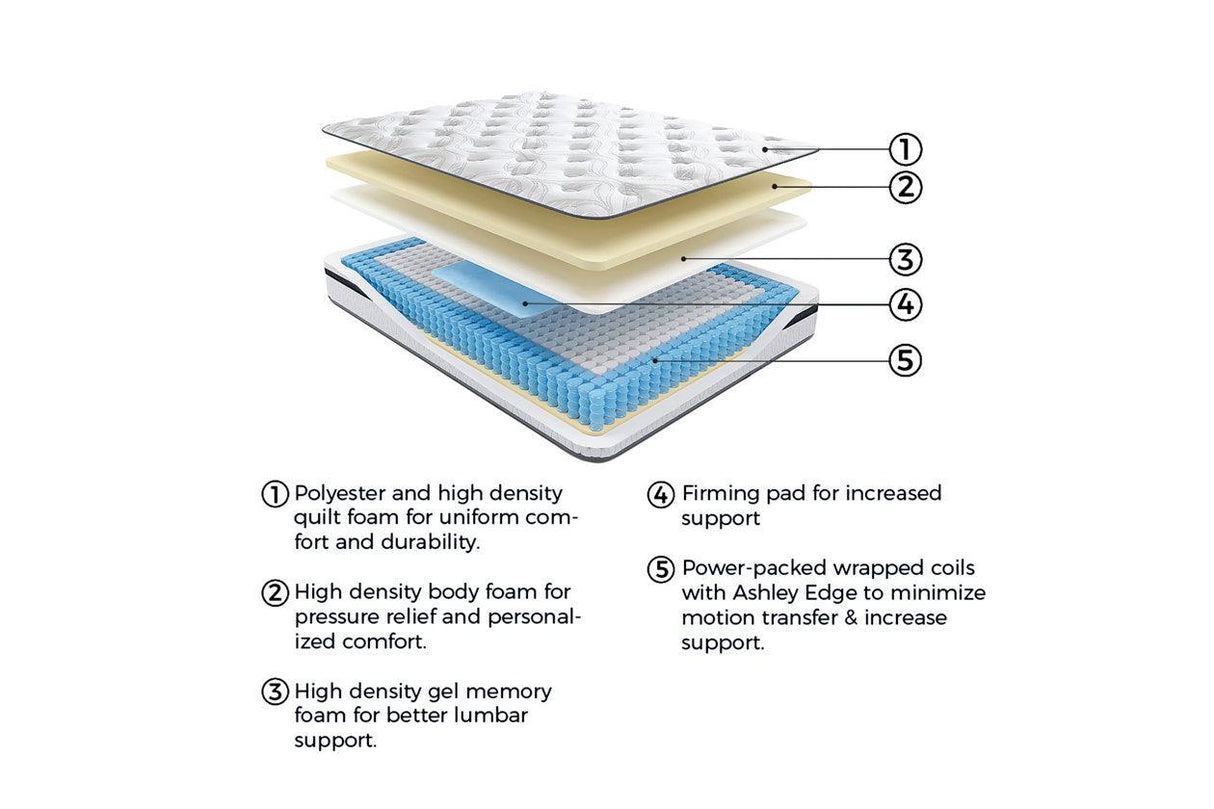 ①
②
③
④
⑤

① Polyester and high density quilt foam for uniform comfort and durability.

② High density body foam for pressure relief and personalized comfort.

③ High density gel memory foam for better lumbar support.

④ Firming pad for increased support

⑤ Power-packed wrapped coils with Ashley Edge to minimize motion transfer & increase support.